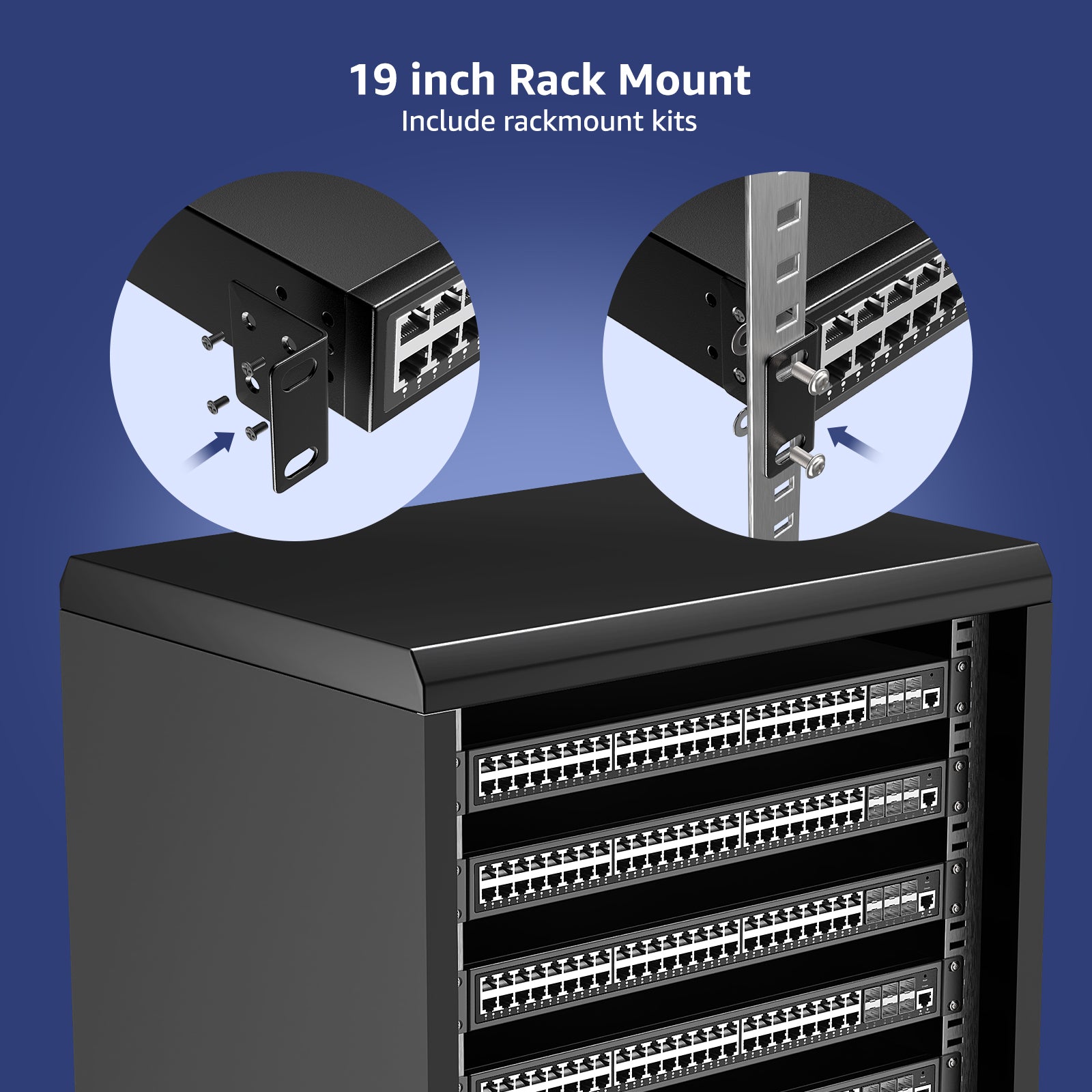 19 inch Rack Mount
Include rackmount kits